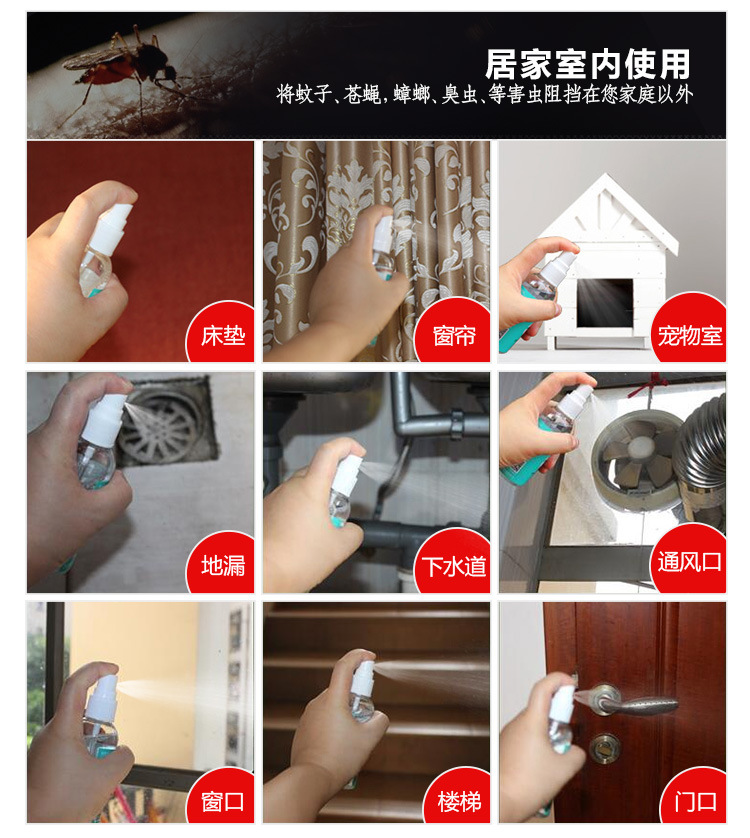 居家室内使用
将蚊子、苍蝇，蟑螂、臭虫、等害虫阻挡在您家庭以外

床垫

窗帘

宠物室

地漏

下水道

通风口

窗口

楼梯

门口